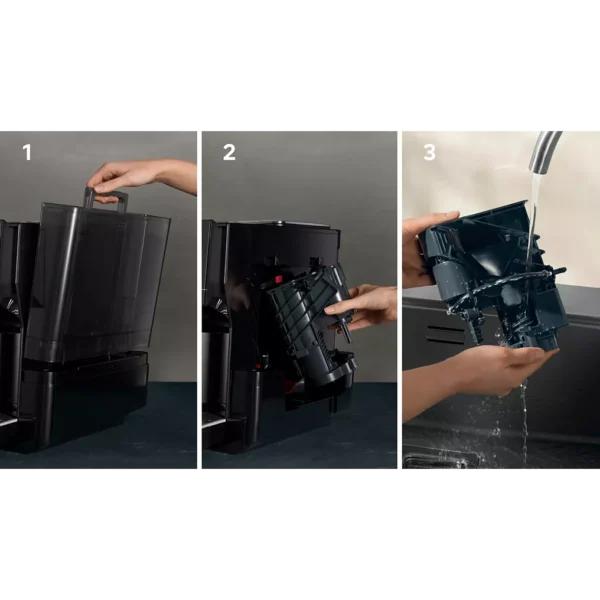 1

2

3